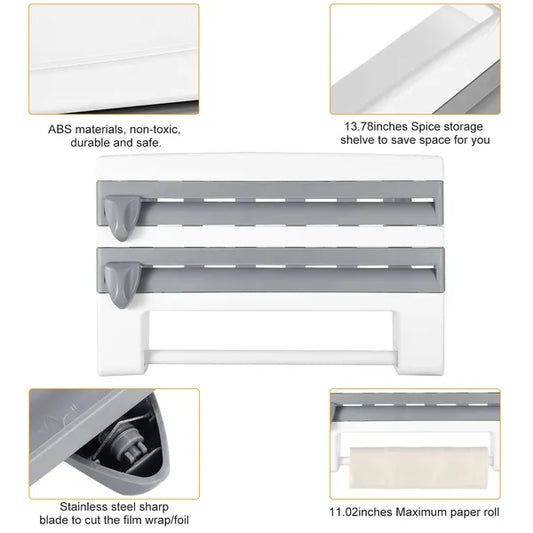 ABS materials, non-toxic, durable and safe.

13.78inches Spice storage shelve to save space for you

Stainless steel sharp blade to cut the film wrap/foil

11.02inches Maximum paper roll