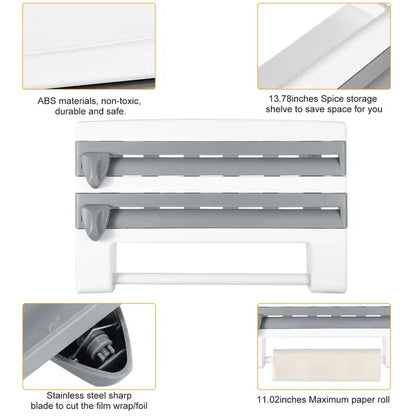 ABS materials, non-toxic, durable and safe.

13.78inches Spice storage shelve to save space for you

Stainless steel sharp blade to cut the film wrap/foil

11.02inches Maximum paper roll